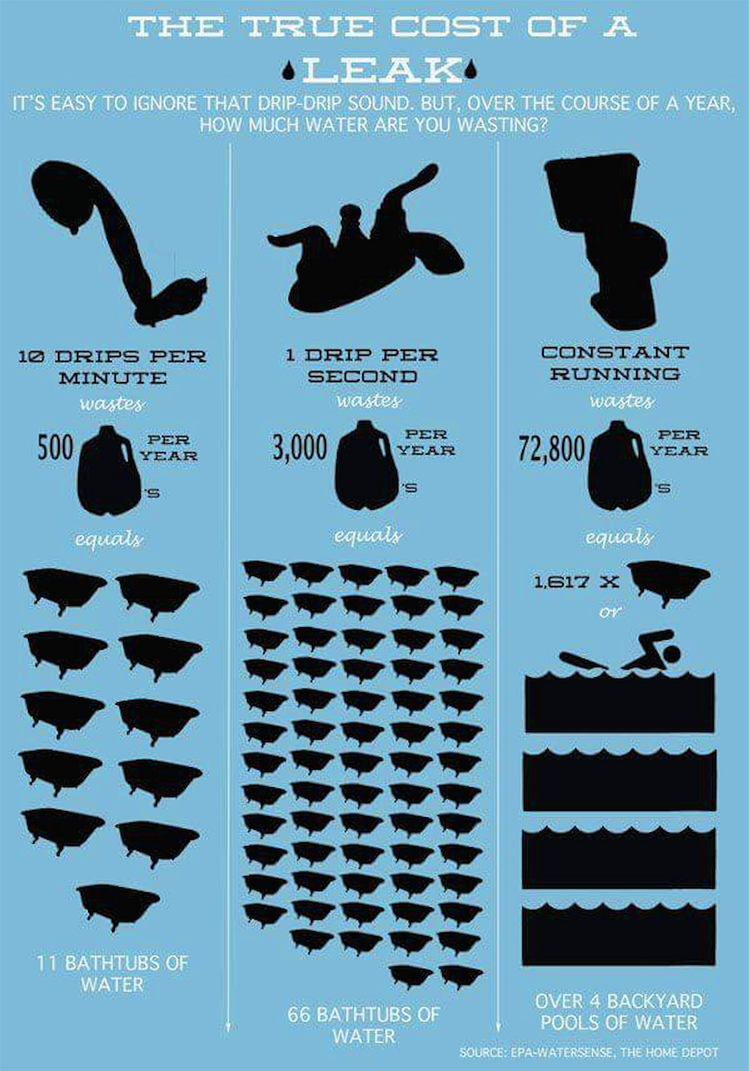 THE TRUE COST OF A LEAK

IT'S EASY TO IGNORE THAT DRIP-DRIP SOUND. BUT, OVER THE COURSE OF A YEAR, HOW MUCH WATER ARE YOU WASTING?

10 DRIPS PER MINUTE

wastes

500 'S PER YEAR

equals

11 BATHTUBS OF WATER

1 DRIP PER SECOND

wastes

3,000 'S PER YEAR

equals

66 BATHTUBS OF WATER

CONSTANT RUNNING

wastes

72,800 'S PER YEAR

equals

1,617 X

or

OVER 4 BACKYARD POOLS OF WATER

SOURCE: EPA-WATERSENSE, THE HOME DEPOT