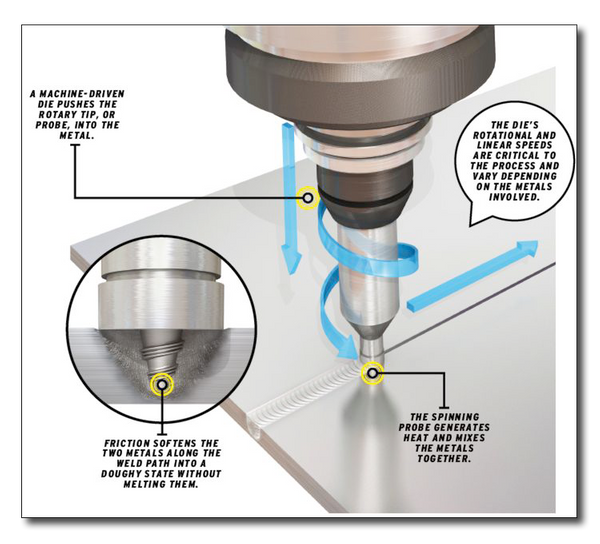 A MACHINE-DRIVEN DIE PUSHES THE ROTARY TIP, OR PROBE, INTO THE METAL.

THE DIE'S ROTATIONAL AND LINEAR SPEEDS ARE CRITICAL TO THE PROCESS AND VARY DEPENDING ON THE METALS INVOLVED.

FRICTION SOFTENS THE TWO METALS ALONG THE WELD PATH INTO A DOUGHY STATE WITHOUT MELTING THEM.

THE SPINNING PROBE GENERATES HEAT AND MIXES THE METALS TOGETHER.