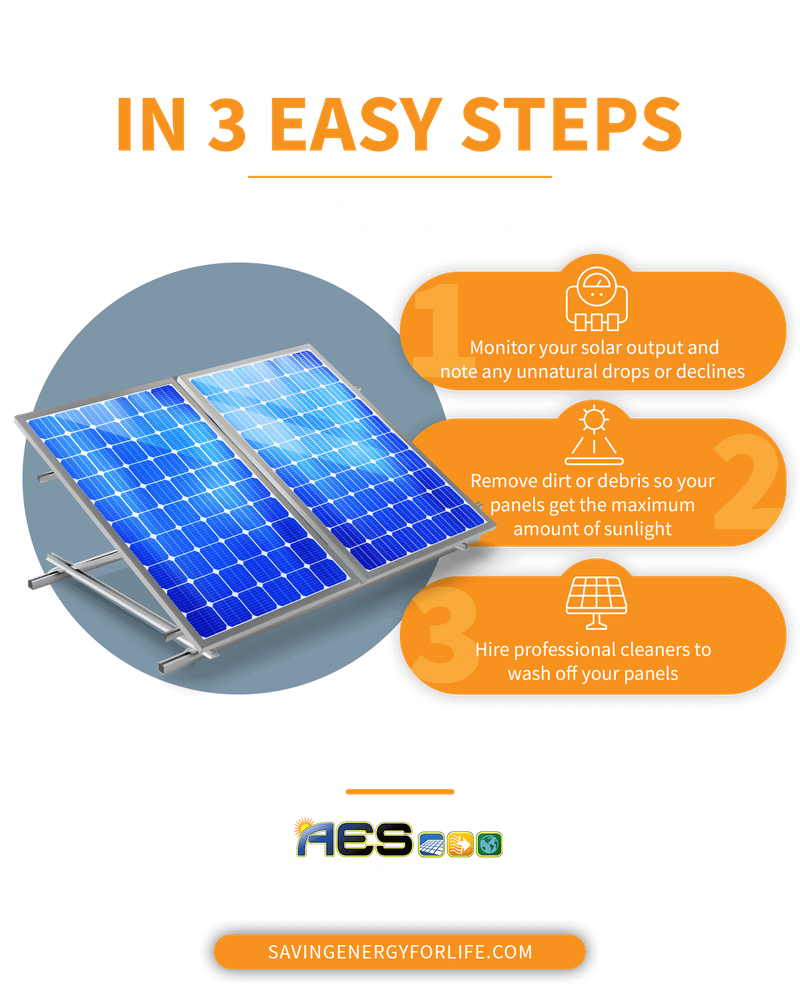 IN 3 EASY STEPS

1
Monitor your solar output and note any unnatural drops or declines

2
Remove dirt or debris so your panels get the maximum amount of sunlight

3
Hire professional cleaners to wash off your panels

AES

SAVINGENERGYFORLIFE.COM