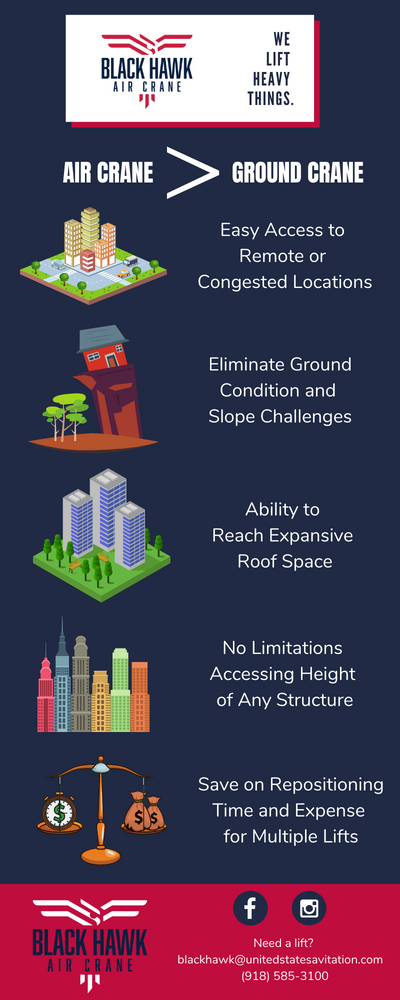 BLACK HAWK
AIR CRANE

WE LIFT HEAVY THINGS.

AIR CRANE > GROUND CRANE

Easy Access to Remote or Congested Locations

Eliminate Ground Condition and Slope Challenges

Ability to Reach Expansive Roof Space

No Limitations Accessing Height of Any Structure

Save on Repositioning Time and Expense for Multiple Lifts

BLACK HAWK
AIR CRANE

Need a lift?
blackhawk@unitedstatesavitation.com
(918) 585-3100