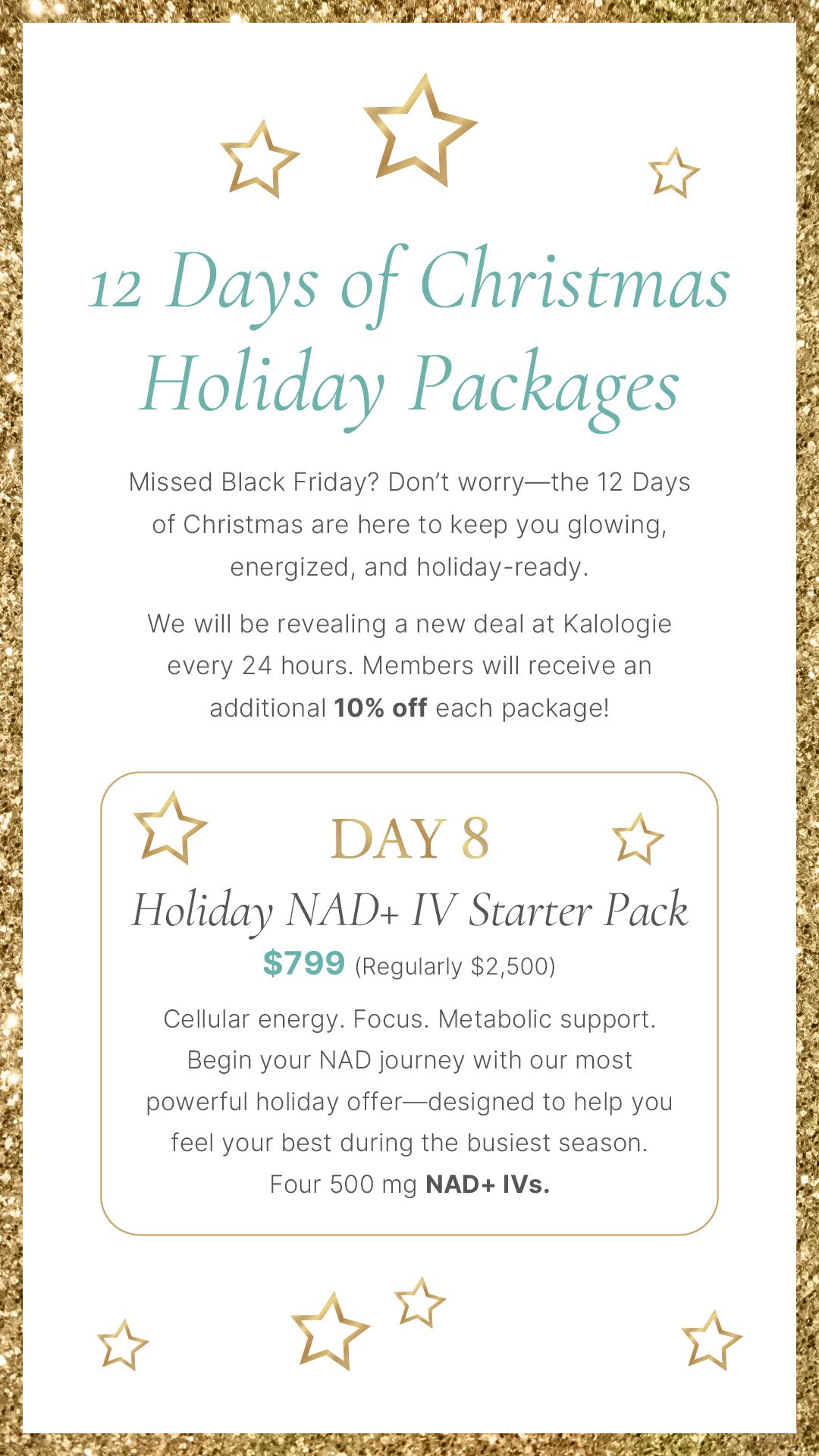 12 Days of Christmas Holiday Packages

Missed Black Friday? Don't worry—the 12 Days of Christmas are here to keep you glowing, energized, and holiday-ready.

We will be revealing a new deal at Kalologie every 24 hours. Members will receive an additional 10% off each package!

DAY 8

Holiday NAD+ IV Starter Pack

$799 (Regularly $2,500)

Cellular energy. Focus. Metabolic support. Begin your NAD journey with our most powerful holiday offer—designed to help you feel your best during the busiest season. Four 500 mg NAD+ IVs.