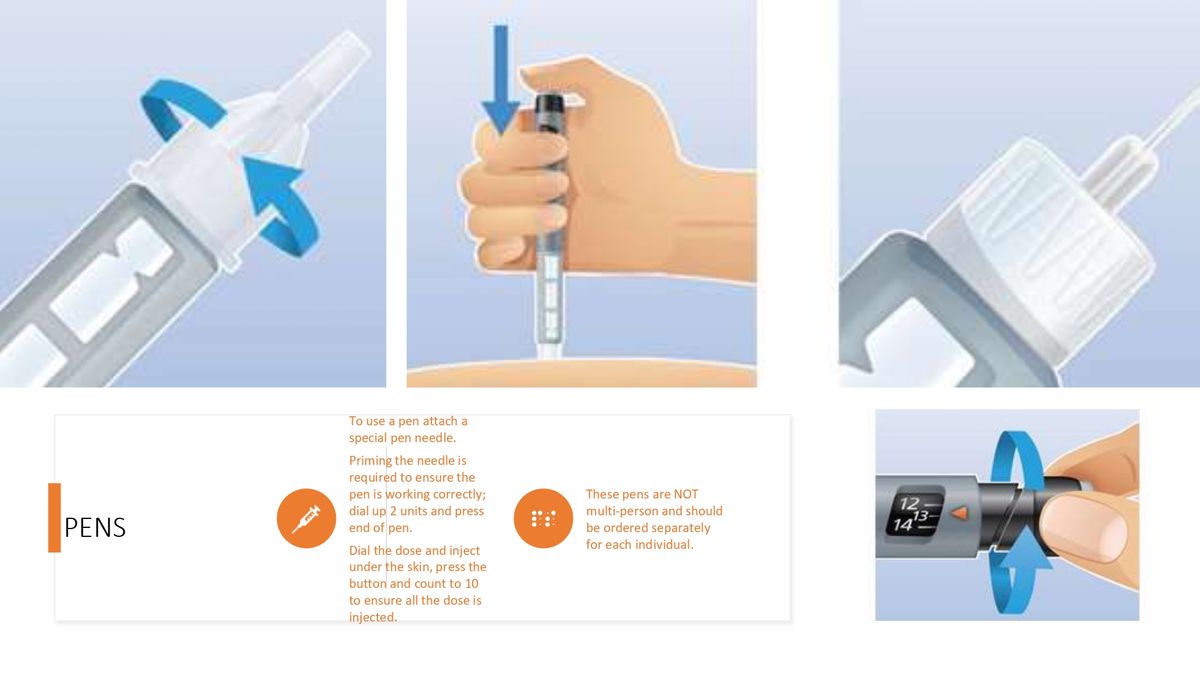 PENS

To use a pen attach a special pen needle.

Priming the needle is required to ensure the pen is working correctly; dial up 2 units and press end of pen.

Dial the dose and inject under the skin, press the button and count to 10 to ensure all the dose is injected.

These pens are NOT multi-person and should be ordered separately for each individual.

12
13
14