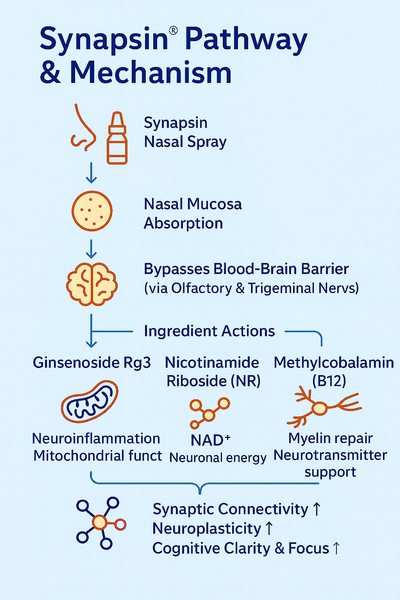 Synapsin® Pathway & Mechanism

Synapsin Nasal Spray

Nasal Mucosa Absorption

Bypasses Blood-Brain Barrier (via Olfactory & Trigeminal Nervs)

Ingredient Actions

Ginsenoside Rg3

Neuroinflammation Mitochondrial funct

Nicotinamide Riboside (NR)

NAD⁺
Neuronal energy

Methylcobalamin (B12)

Myelin repair Neurotransmitter support

Synaptic Connectivity ↑
Neuroplasticity ↑
Cognitive Clarity & Focus ↑